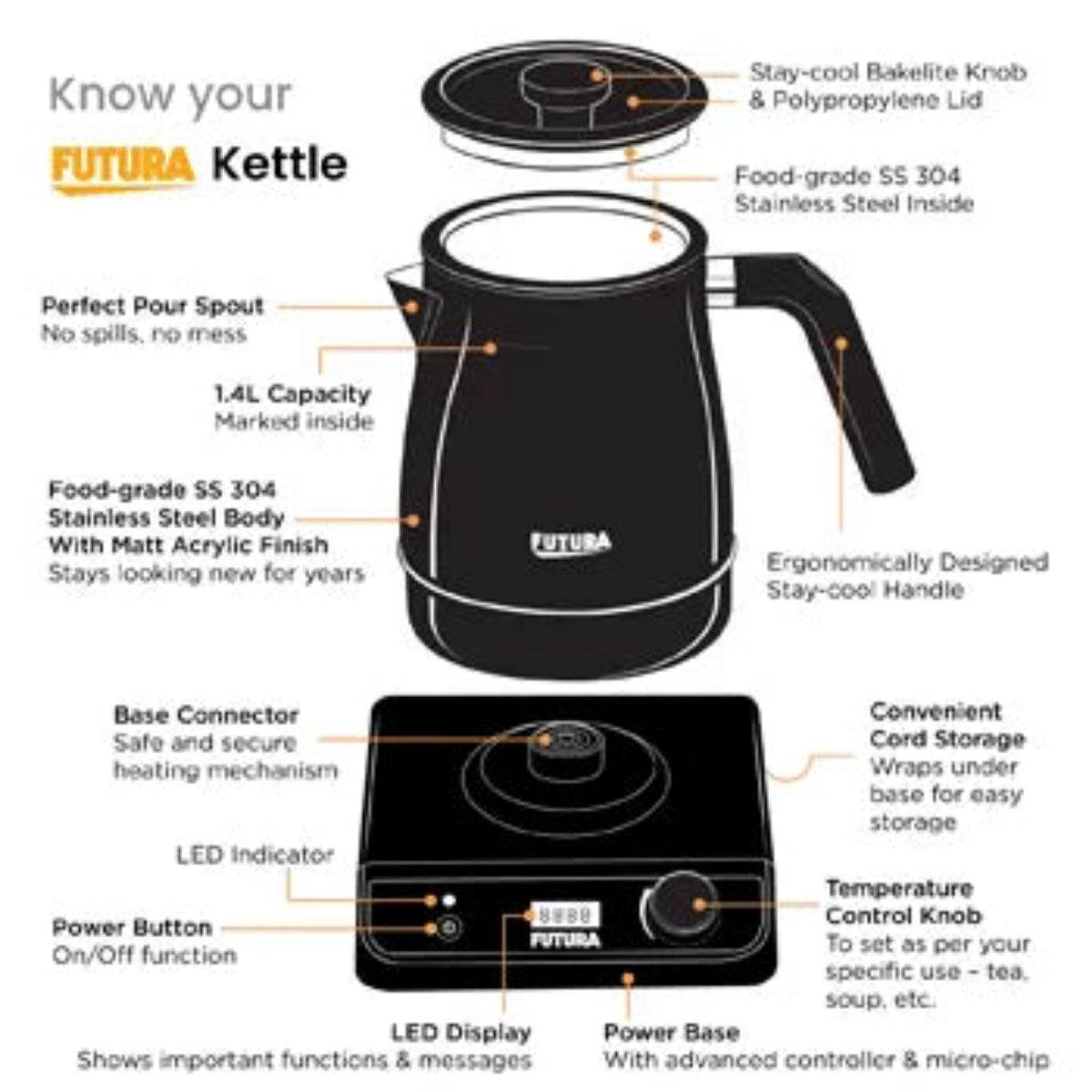 Know your

FUTURA Kettle

Stay-cool Bakelite Knob & Polypropylene Lid

Food-grade SS 304 Stainless Steel Inside

Perfect Pour Spout
No spills, no mess

1.4L Capacity
Marked inside

Food-grade SS 304 Stainless Steel Body With Matt Acrylic Finish
Stays looking new for years

FUTURA

Ergonomically Designed Stay-cool Handle

Base Connector
Safe and secure heating mechanism

Convenient Cord Storage
Wraps under base for easy storage

LED Indicator

Power Button
On/Off function

8888
FUTURA

Temperature Control Knob
To set as per your specific use - tea, soup, etc.

LED Display
Shows important functions & messages

Power Base
With advanced controller & micro-chip