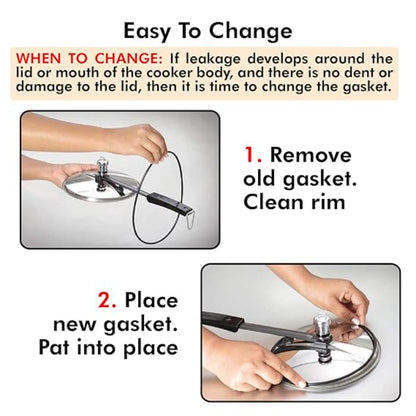 Easy To Change

WHEN TO CHANGE: If leakage develops around the lid or mouth of the cooker body, and there is no dent or damage to the lid, then it is time to change the gasket.

1. Remove old gasket. Clean rim

2. Place new gasket. Pat into place