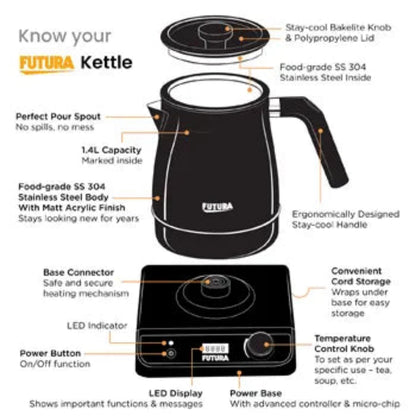 Know your
FUTURA Kettle

Stay-cool Bakelite Knob
& Polypropylene Lid

Food-grade SS 304
Stainless Steel Inside

Perfect Pour Spout
No spills, no mess

1.4L Capacity
Marked inside

Food-grade SS 304
Stainless Steel Body
With Matt Acrylic Finish
Stays looking new for years

FUTURA

Ergonomically Designed
Stay-cool Handle

Base Connector
Safe and secure
heating mechanism

Convenient
Cord Storage
Wraps under
base for easy
storage

LED Indicator

Power Button
On/Off function

FUTURA

Temperature
Control Knob
To set as per your
specific use – tea,
soup, etc.

LED Display
Shows important functions & messages

Power Base
With advanced controller & micro-chip